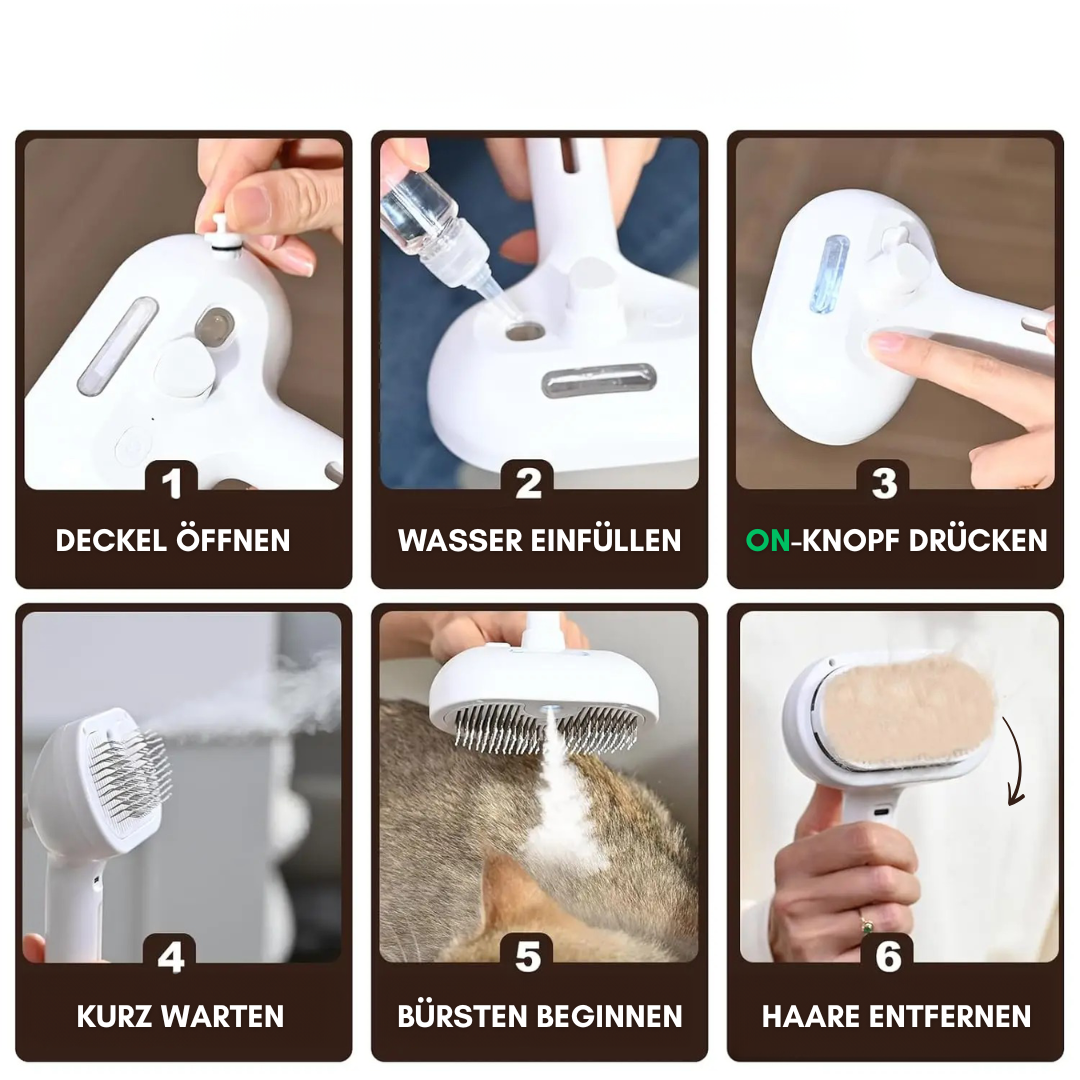 1
DECKEL ÖFFNEN

2
WASSER EINFÜLLEN

3
ON-KNOPF DRÜCKEN

4
KURZ WARTEN

5
BÜRSTEN BEGINNEN

6
HAARE ENTFERNEN